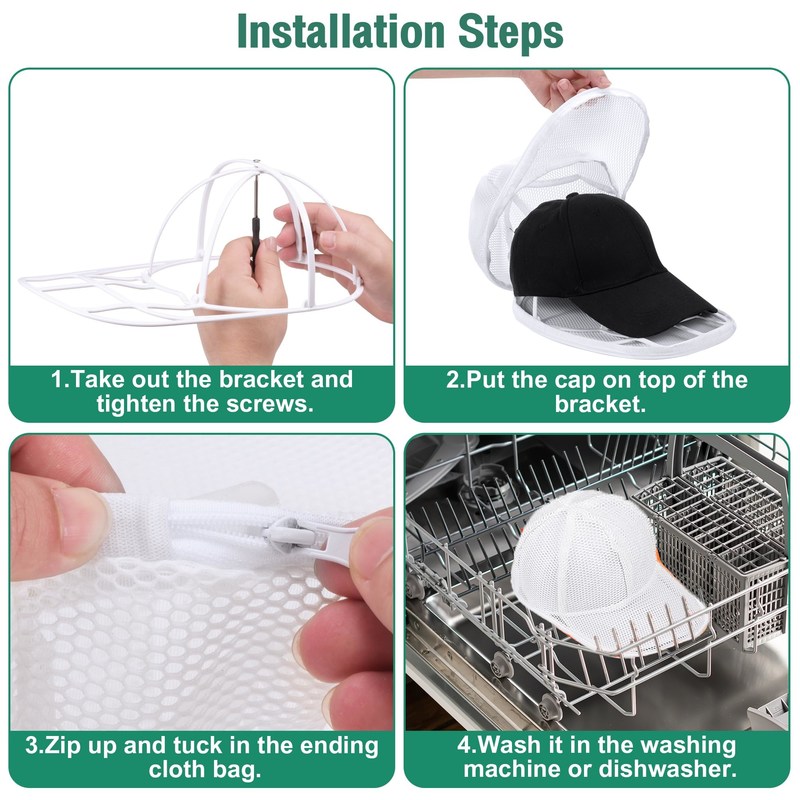 Installation Steps

1.Take out the bracket and tighten the screws.

2.Put the cap on top of the bracket.

3.Zip up and tuck in the ending cloth bag.

4.Wash it in the washing machine or dishwasher.